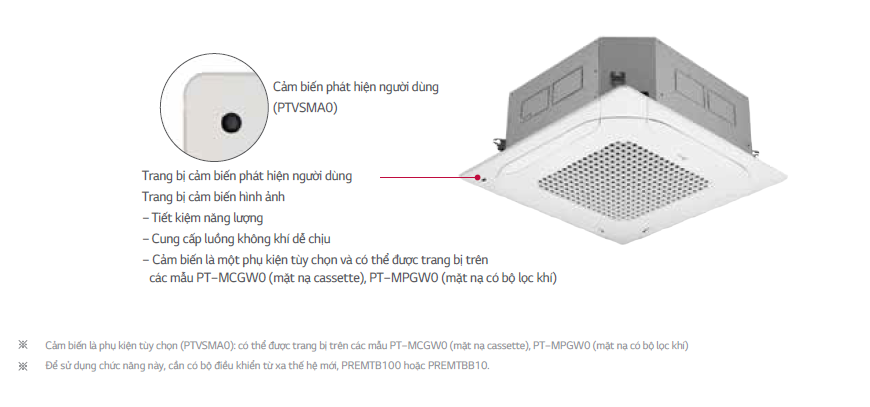 Cảm biến phát hiện người dùng (PTVSMA0)

Trang bị cảm biến phát hiện người dùng
Trang bị cảm biến hình ảnh
– Tiết kiệm năng lượng
– Cung cấp luồng không khí dễ chịu
– Cảm biến là một phụ kiện tùy chọn và có thể được trang bị trên các mẫu PT–MCGW0 (mặt nạ cassette), PT–MPGW0 (mặt nạ có bộ lọc khí)

※ Cảm biến là phụ kiện tùy chọn (PTVSMA0): có thể được trang bị trên các mẫu PT–MCGW0 (mặt nạ cassette), PT–MPGW0 (mặt nạ có bộ lọc khí)
※ Để sử dụng chức năng này, cần có bộ điều khiển từ xa thế hệ mới, PREMTB100 hoặc PREMTBB10.